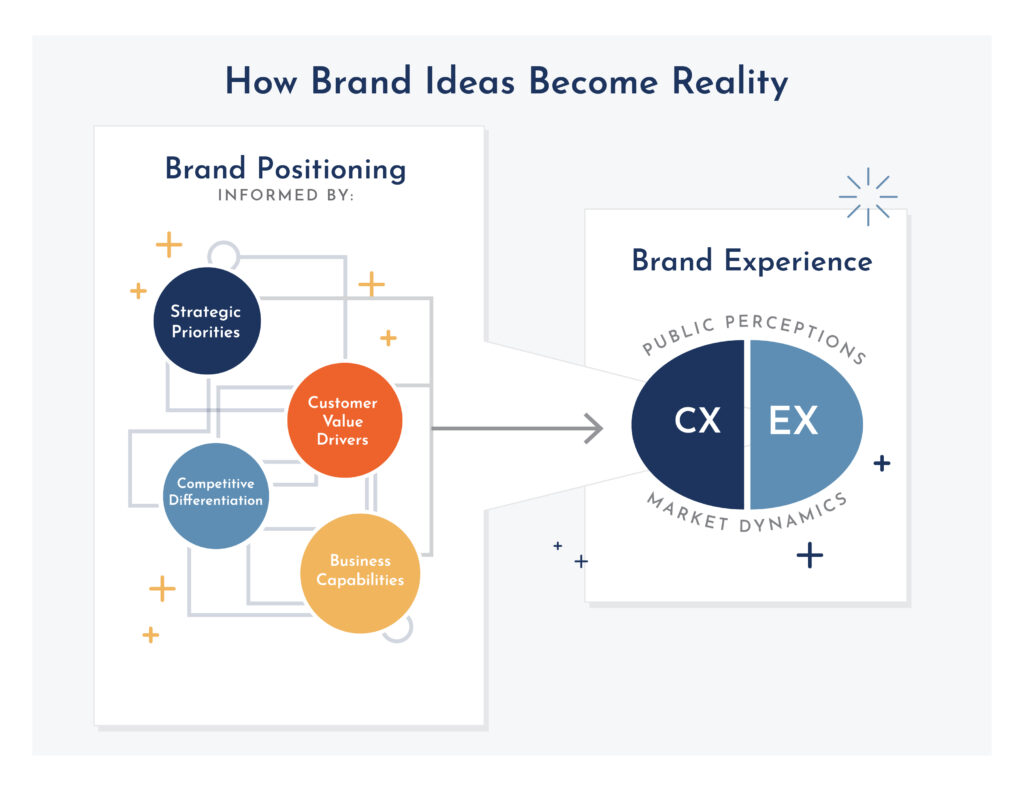 How Brand Ideas Become Reality

Brand Positioning
INFORMED BY:

Strategic Priorities

Customer Value Drivers

Competitive Differentiation

Business Capabilities

Brand Experience

PUBLIC PERCEPTIONS

CX

EX

MARKET DYNAMICS